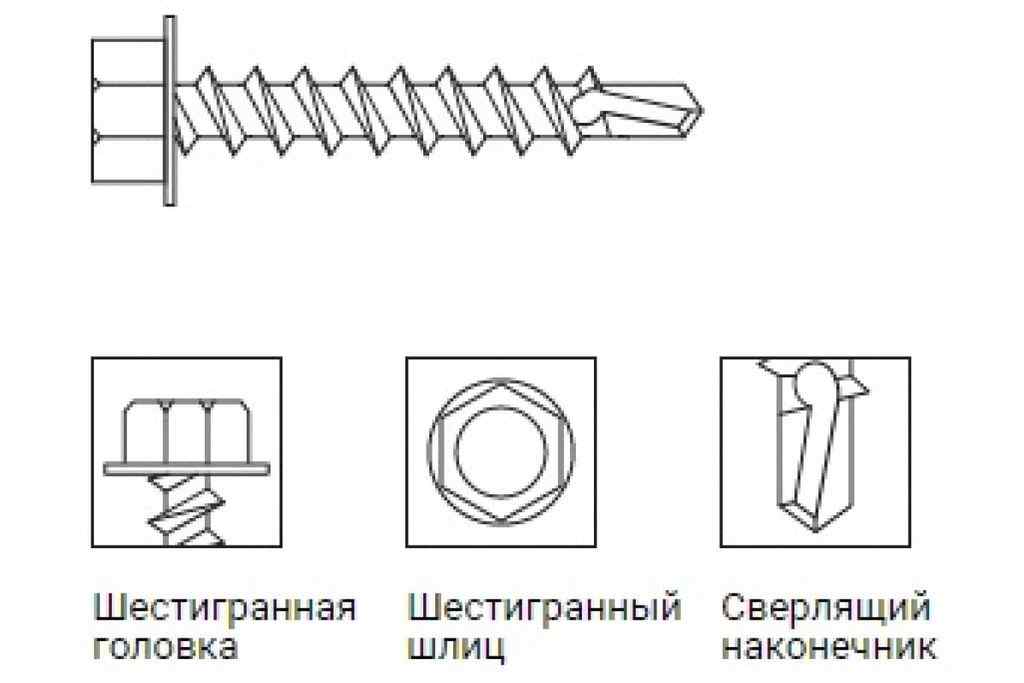 Шестигранная головка

Шестигранный шлиц

Сверлящий наконечник